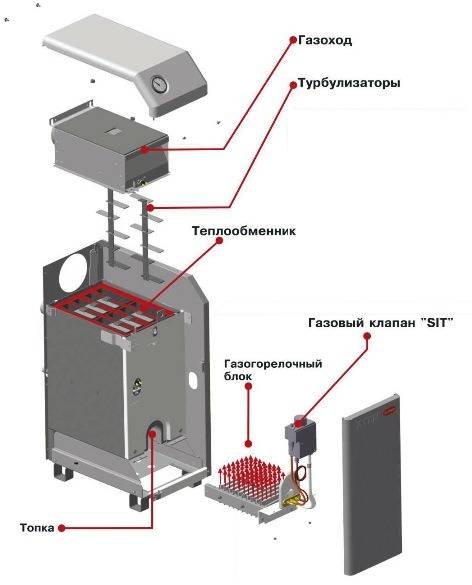 Газоход

Турбулизаторы

Теплообменник

Газовый клапан "SIT"

Газогорелочный блок

Топка