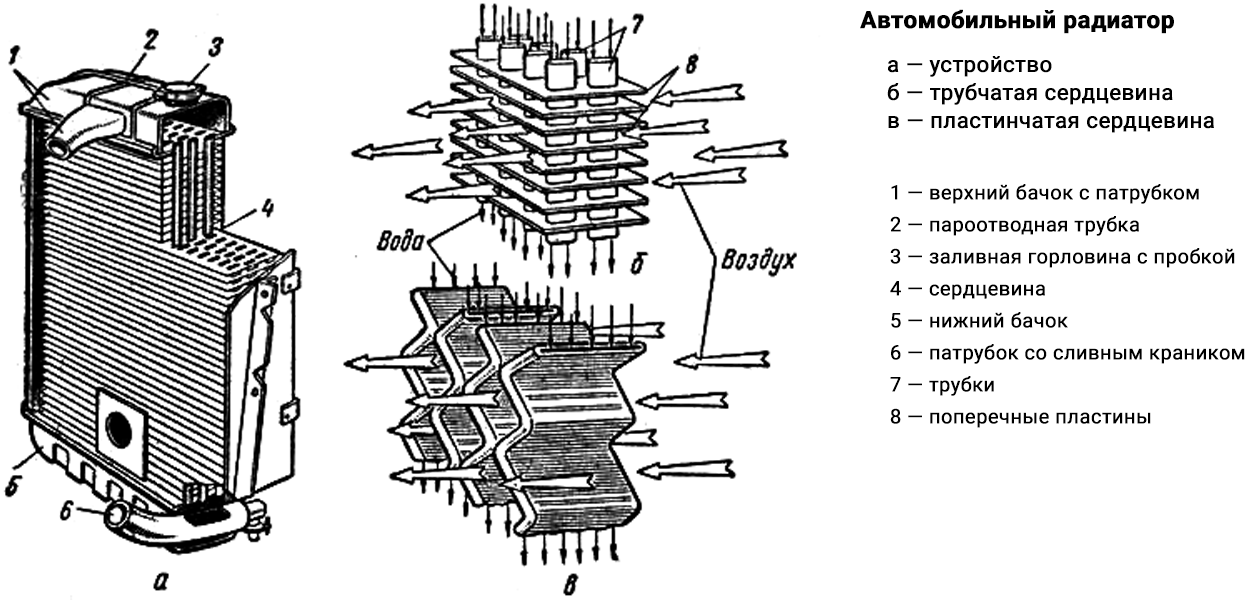 1
2
3
4
5
6
а

7
8
Вода
б
Воздух
в

Автомобильный радиатор

а — устройство
б — трубчатая сердцевина
в — пластинчатая сердцевина

1 — верхний бачок с патрубком
2 — пароотводная трубка
3 — заливная горловина с пробкой
4 — сердцевина
5 — нижний бачок
6 — патрубок со сливным краником
7 — трубки
8 — поперечные пластины