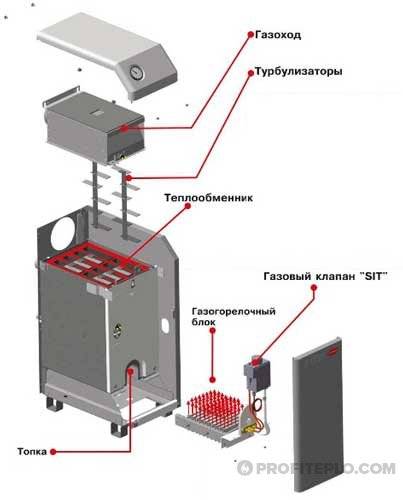 Газоход

Турбулизаторы

Теплообменник

Газовый клапан "SIT"

Газогорелочный блок

Топка

PROFITEPLO.COM