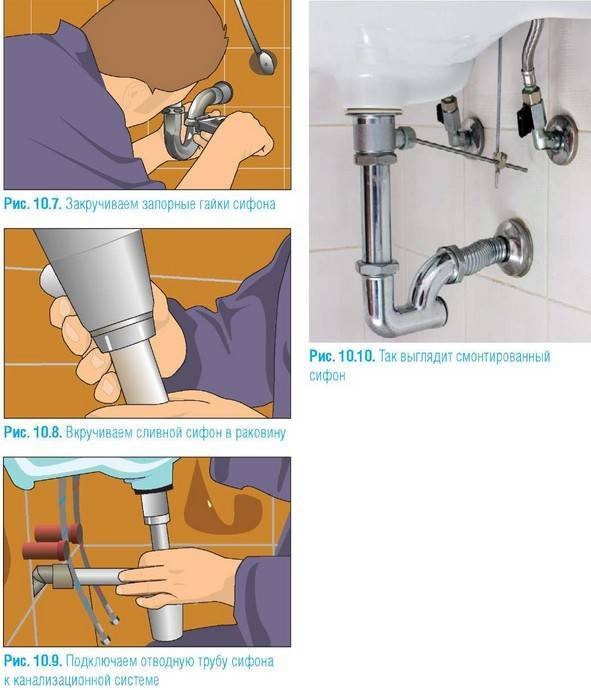 Рис. 10.7. Закручиваем запорные гайки сифона

Рис. 10.8. Вкручиваем сливной сифон в раковину

Рис. 10.9. Подключаем отводную трубу сифона к канализационной системе

Рис. 10.10. Так выглядит смонтированный сифон