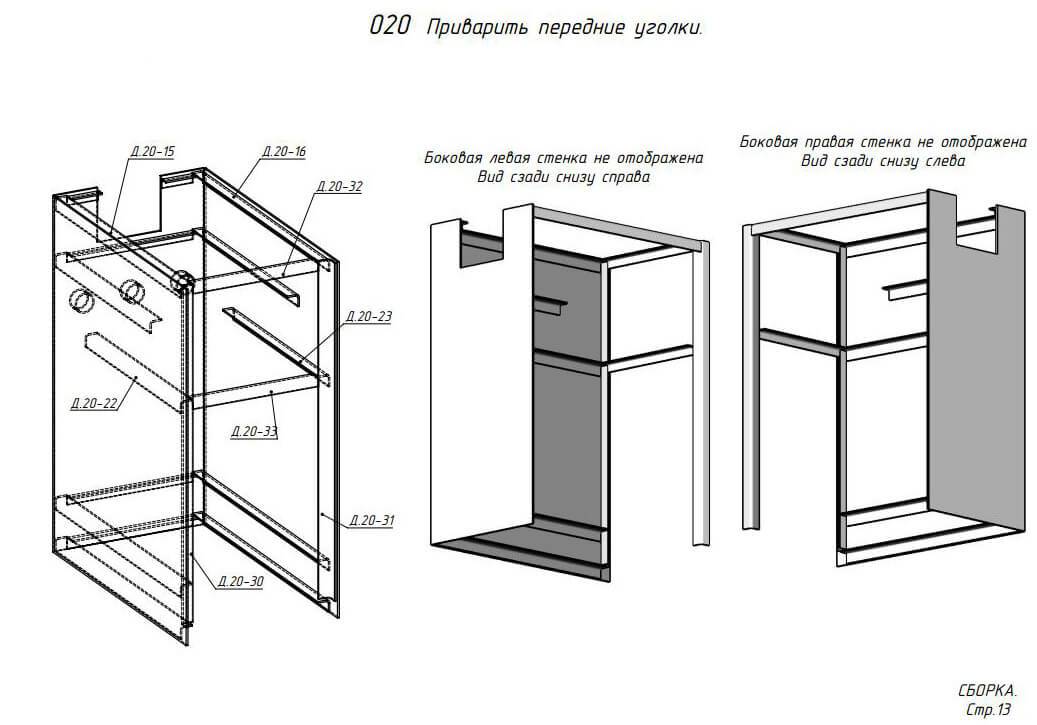 020 Приварить передние уголки.

Д.20-15
Д.20-16
Д.20-32
Д.20-23
Д.20-22
Д.20-33
Д.20-31
Д.20-30

Боковая левая стенка не отображена
Вид сзади снизу справа

Боковая правая стенка не отображена
Вид сзади снизу слева

СБОРКА.
Стр.13