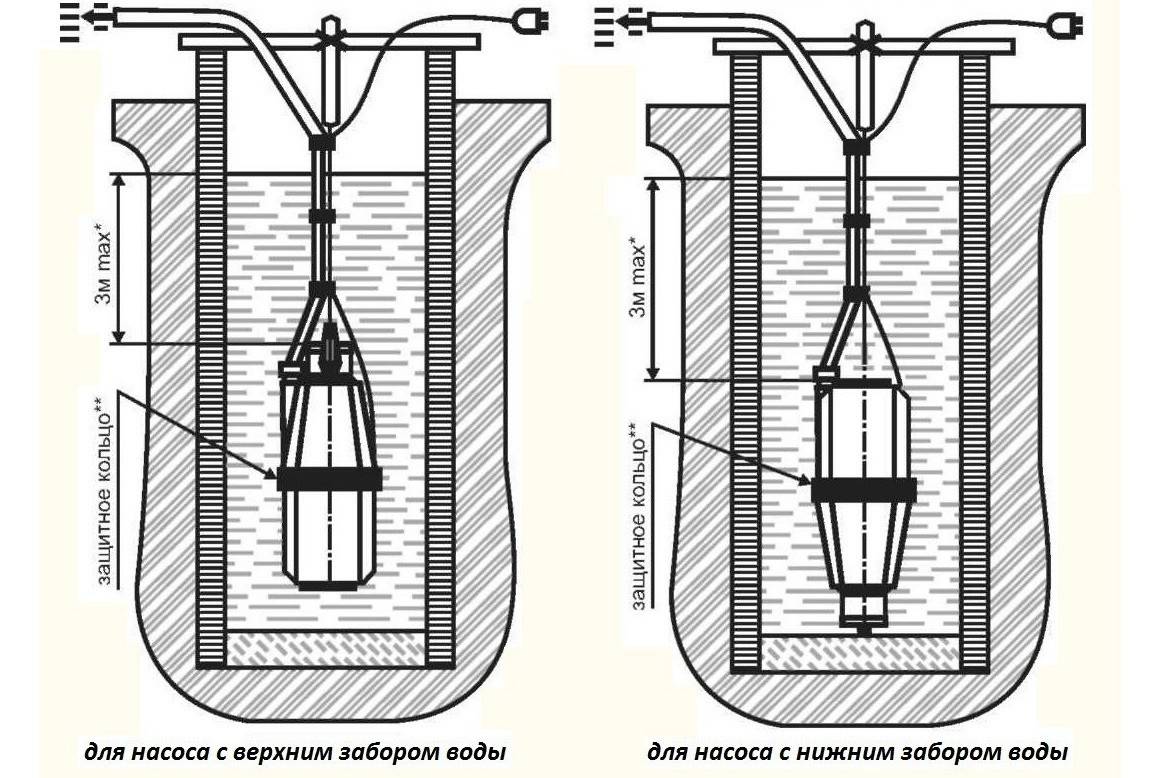 3м max*

защитное кольцо**

для насоса с верхним забором воды

3м max*

защитное кольцо**

для насоса с нижним забором воды