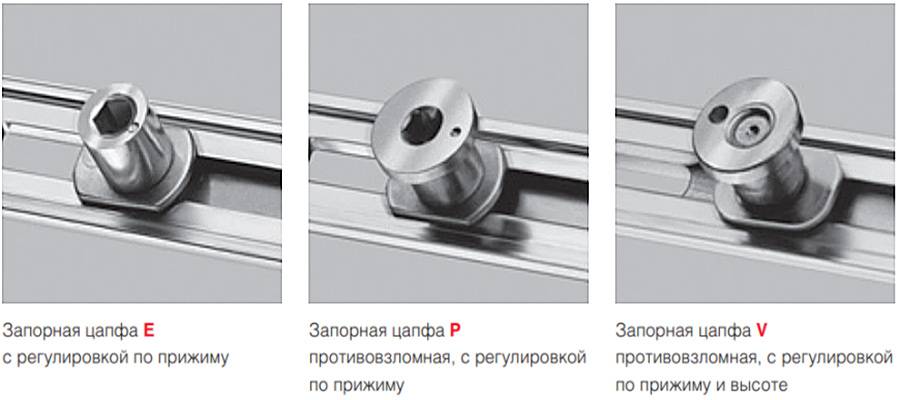 Запорная цапфа E
с регулировкой по прижиму

Запорная цапфа P
противовзломная, с регулировкой по прижиму

Запорная цапфа V
противовзломная, с регулировкой по прижиму и высоте