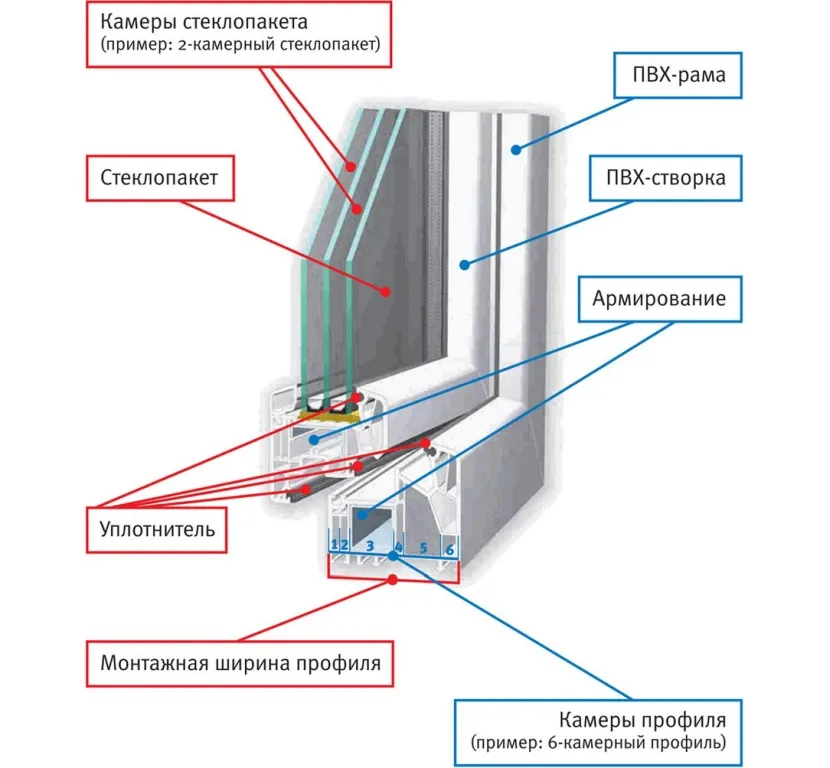 Камеры стеклопакета
(пример: 2-камерный стеклопакет)

ПВХ-рама

Стеклопакет

ПВХ-створка

Армирование

Уплотнитель

1 2 3 4 5 6

Монтажная ширина профиля

Камеры профиля
(пример: 6-камерный профиль)