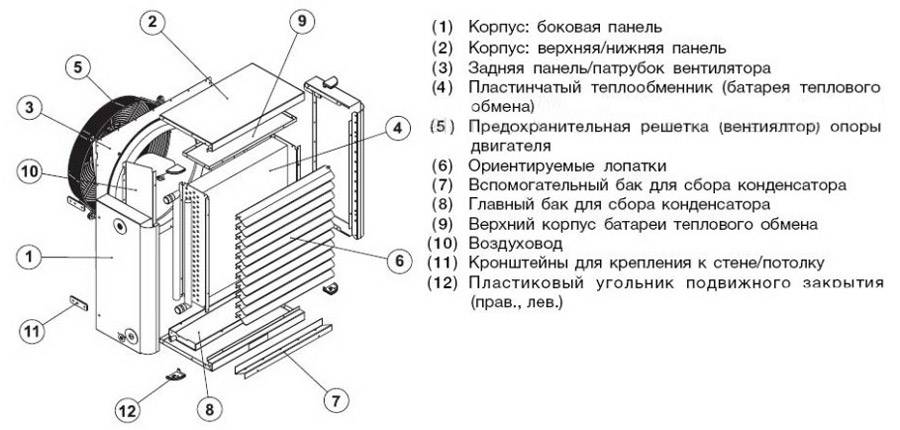 2
9
5
3
4
10
1
6
11
12
8
7

(1) Корпус: боковая панель
(2) Корпус: верхняя/нижняя панель
(3) Задняя панель/патрубок вентилятора
(4) Пластинчатый теплообменник (батарея теплового обмена)
(5) Предохранительная решетка (вентиялтор) опоры двигателя
(6) Ориентируемые лопатки
(7) Вспомогательный бак для сбора конденсатора
(8) Главный бак для сбора конденсатора
(9) Верхний корпус батареи теплового обмена
(10) Воздуховод
(11) Кронштейны для крепления к стене/потолку
(12) Пластиковый угольник подвижного закрытия (прав., лев.)