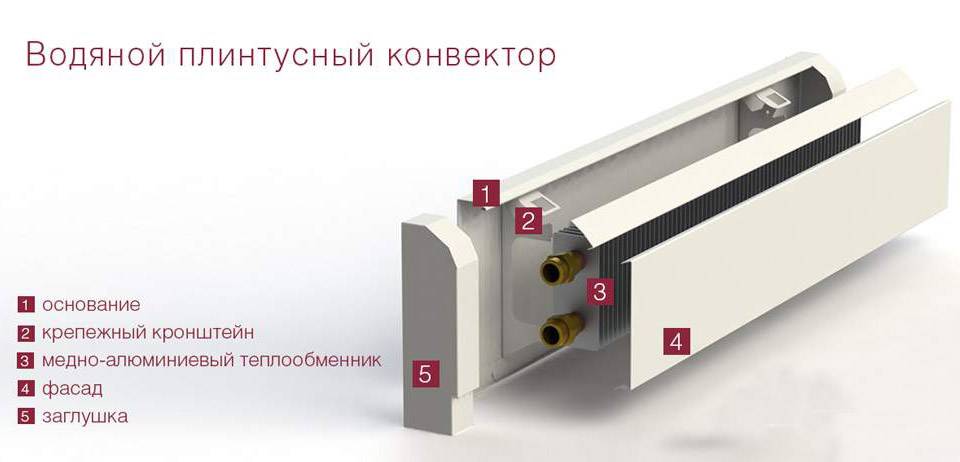 Водяной плинтусный конвектор

1
2
3
4
5

1 основание
2 крепежный кронштейн
3 медно-алюминиевый теплообменник
4 фасад
5 заглушка