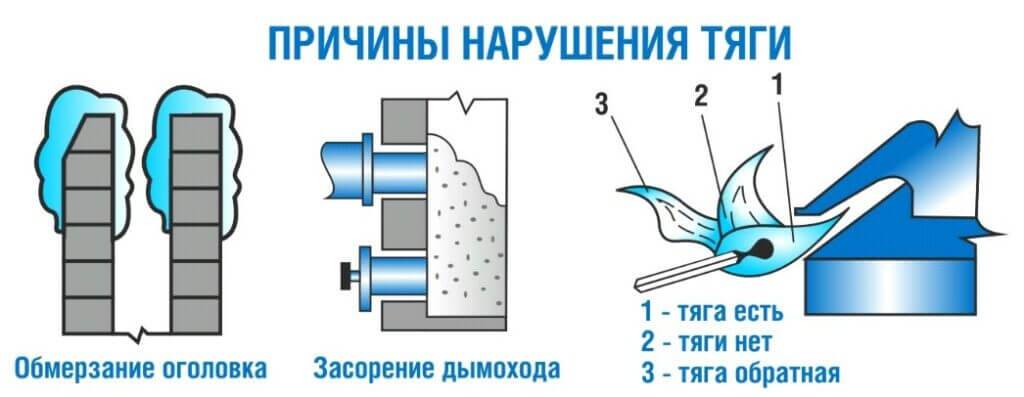 ПРИЧИНЫ НАРУШЕНИЯ ТЯГИ

Обмерзание оголовка

Засорение дымохода

3
2
1

1 - тяга есть
2 - тяги нет
3 - тяга обратная